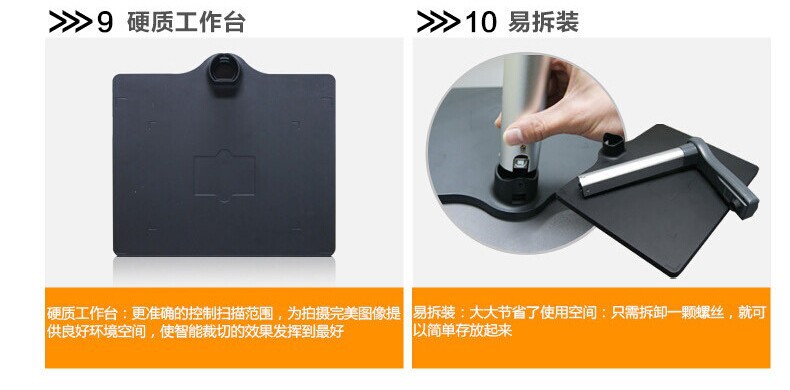 >>>9 硬质工作台

硬质工作台：更准确的控制扫描范围，为拍摄完美图像提供良好环境空间，使智能裁切的效果发挥到最好

>>>10 易拆装

易拆装：大大节省了使用空间：只需拆卸一颗螺丝，就可以简单存放起来